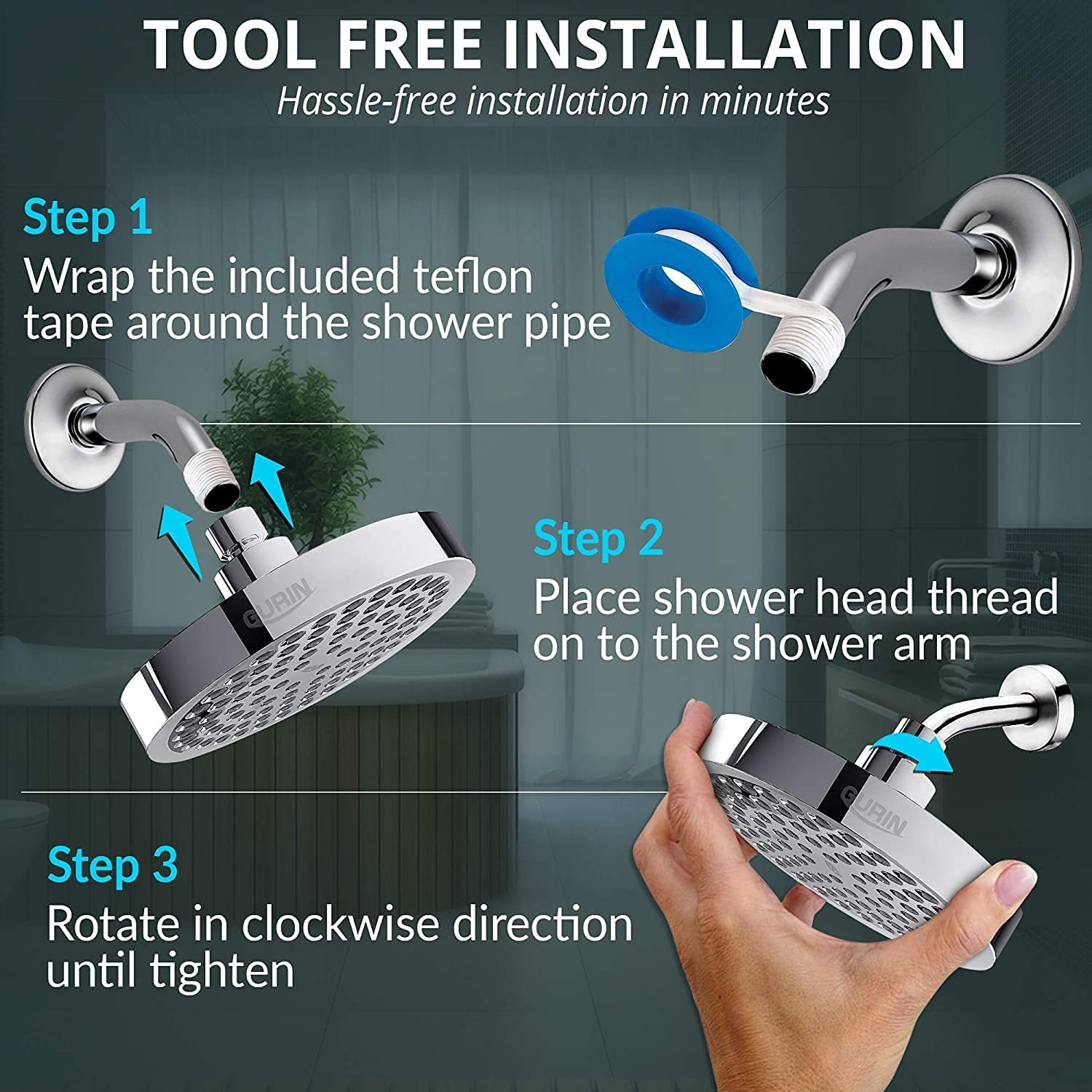 TOOL FREE INSTALLATION

Hassle-free installation in minutes

Step 1

Wrap the included teflon tape around the shower pipe

GURIN

Step 2

Place shower head thread on to the shower arm

GURIN

Step 3

Rotate in clockwise direction until tighten