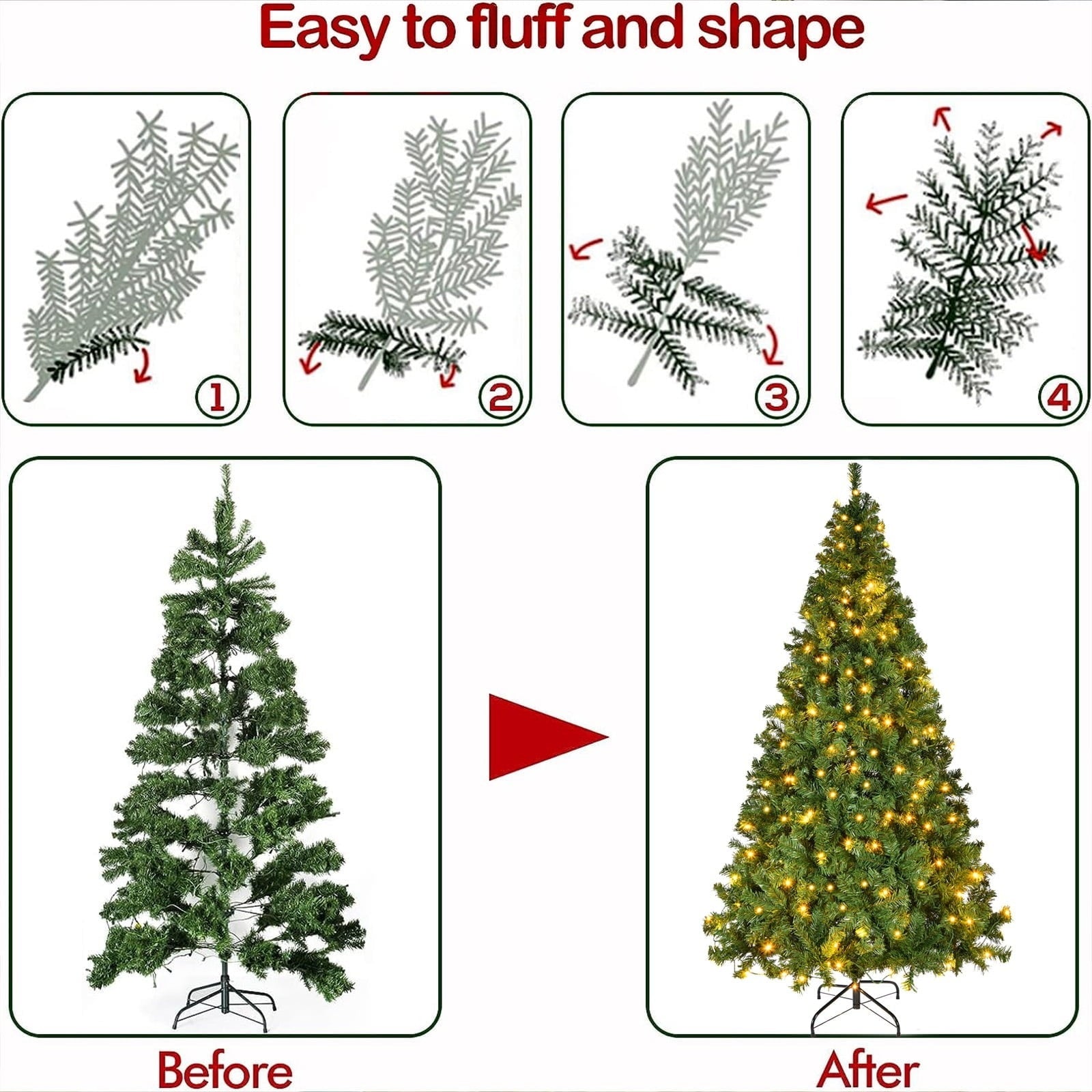 Easy to fluff and shape

1

2

3

4

Before

After