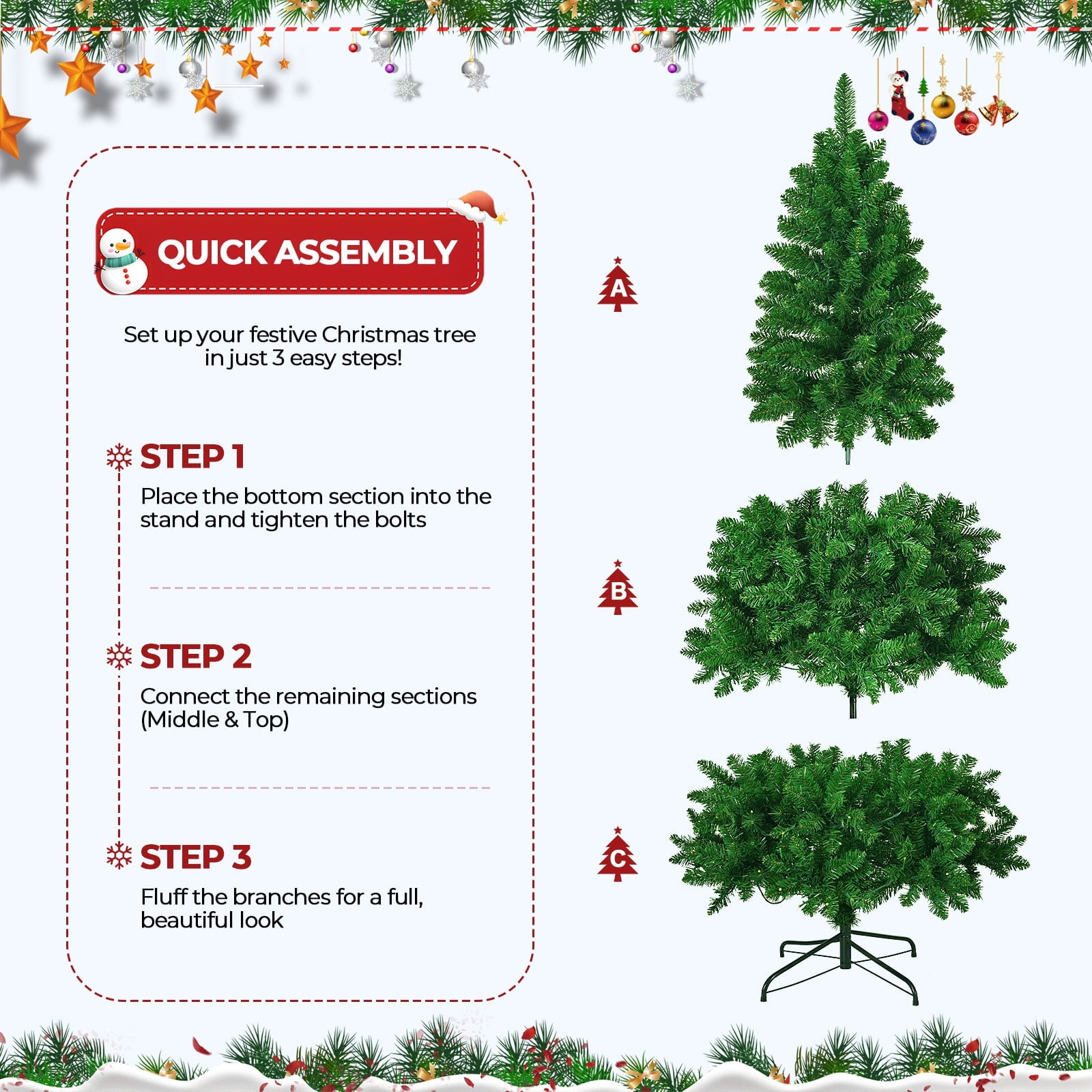 QUICK ASSEMBLY

Set up your festive Christmas tree in just 3 easy steps!

STEP 1

Place the bottom section into the stand and tighten the bolts

STEP 2

Connect the remaining sections (Middle & Top)

STEP 3

Fluff the branches for a full, beautiful look

A

B

C