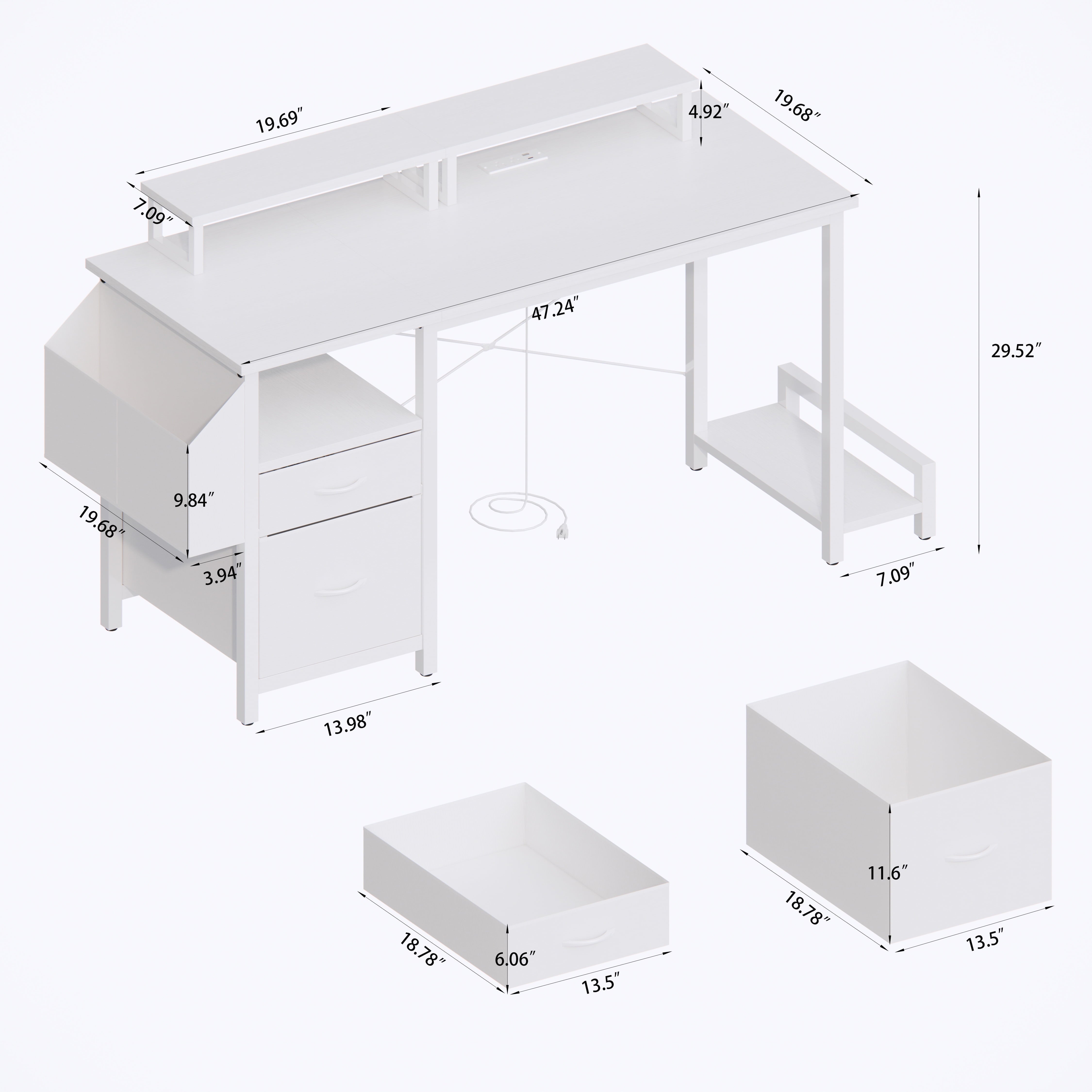 19.69″

4.92″

19.68″

7.09″

47.24″

29.52″

9.84″

19.68″

3.94″

7.09″

13.98″

11.6″

18.78″

13.5″

18.78″

6.06″

13.5″